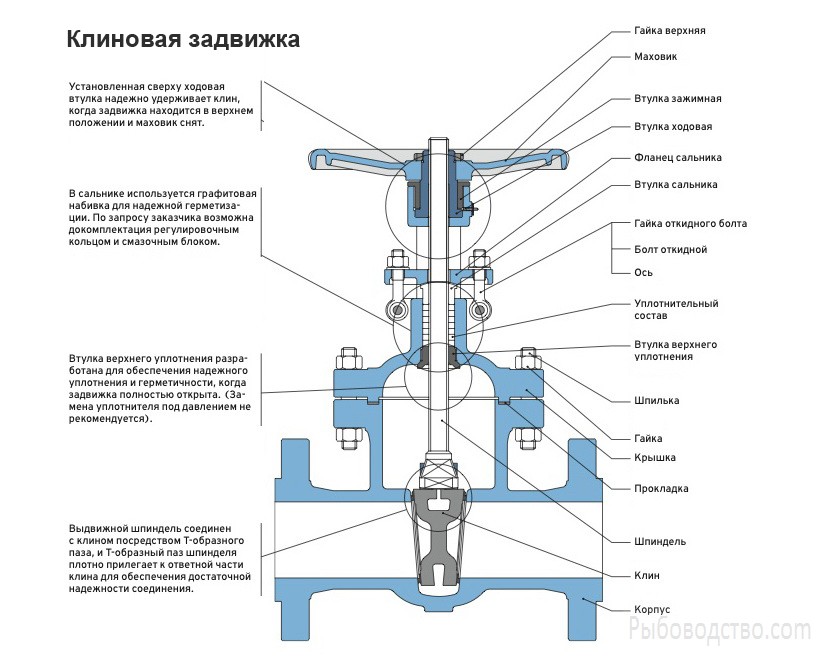 Клиновая задвижка

Установленная сверху ходовая втулка надежно удерживает клин, когда задвижка находится в верхнем положении и маховик снят.

В сальнике используется графитовая набивка для надежной герметизации. По запросу заказчика возможна докомплектация регулировочным кольцом и смазочным блоком.

Втулка верхнего уплотнения разработана для обеспечения надежного уплотнения и герметичности, когда задвижка полностью открыта. (Замена уплотнителя под давлением не рекомендуется).

Выдвижной шпиндель соединен с клином посредством Т-образного паза, и Т-образный паз шпинделя плотно прилегает к ответной части клина для обеспечения достаточной надежности соединения.

Гайка верхняя
Маховик
Втулка зажимная
Втулка ходовая
Фланец сальника
Втулка сальника
Гайка откидного болта
Болт откидной
Ось
Уплотнительный состав
Втулка верхнего уплотнения
Шпилька
Гайка
Крышка
Прокладка
Шпиндель
Клин
Корпус

Рыбоводство.com